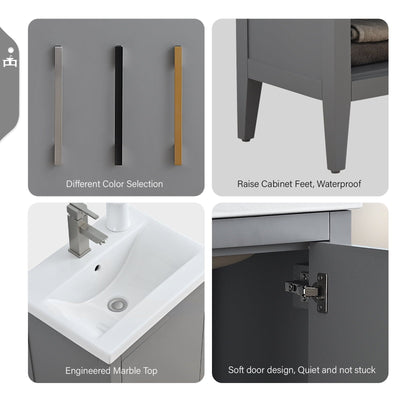 Different Color Selection

Raise Cabinet Feet, Waterproof

Engineered Marble Top

Soft door design, Quiet and not stuck