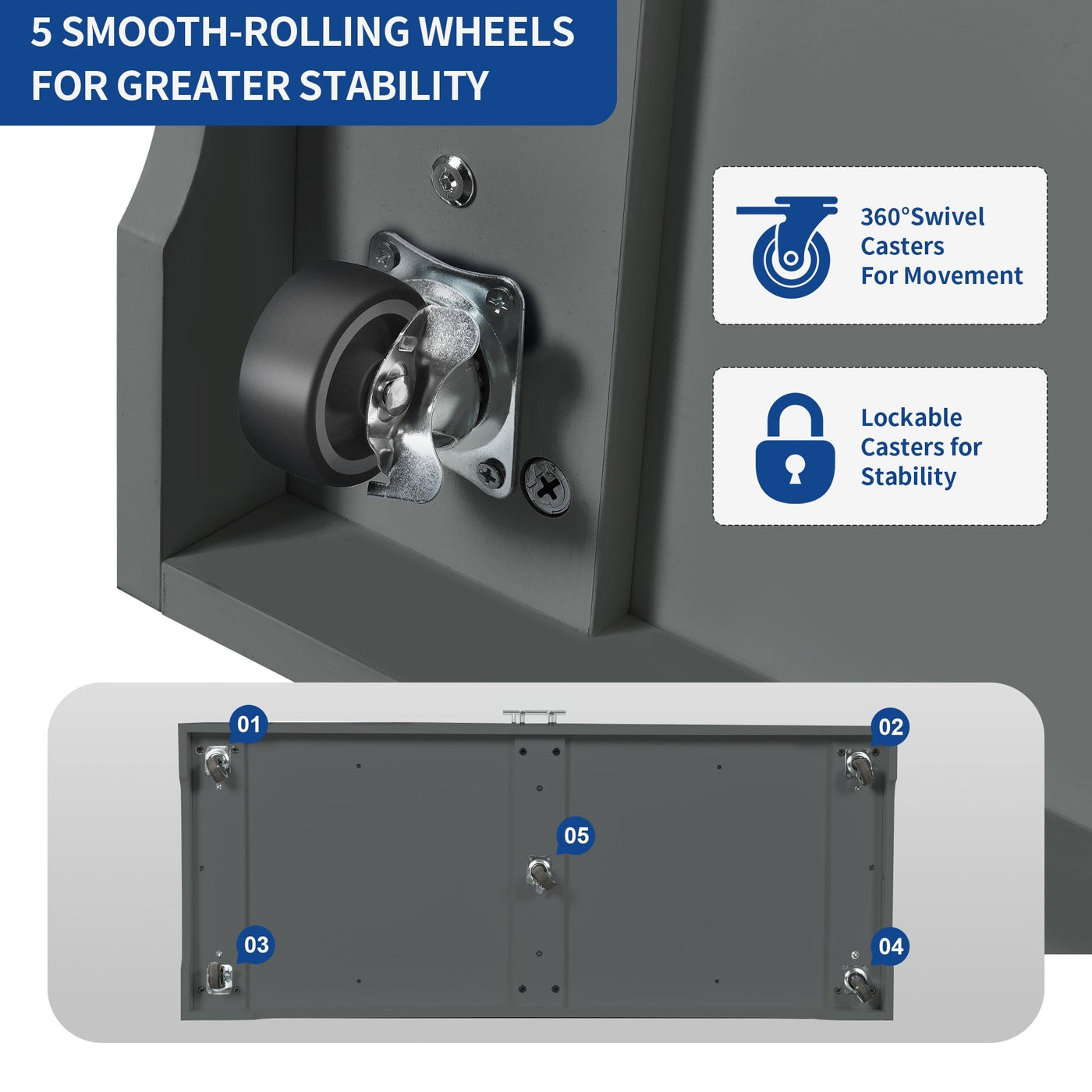 5 SMOOTH-ROLLING WHEELS FOR GREATER STABILITY

360°Swivel Casters For Movement

Lockable Casters for Stability

01

02

05

03

04