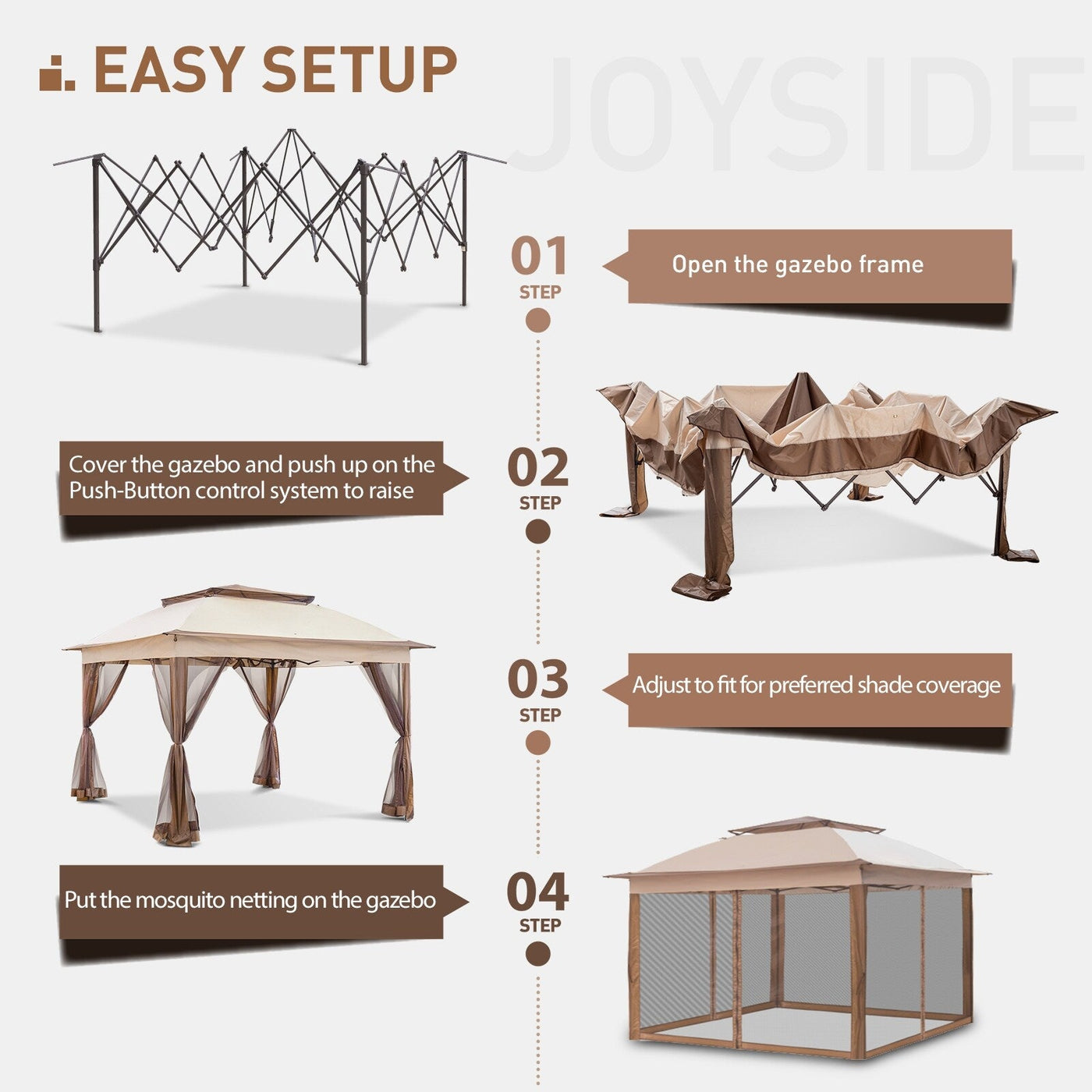 EASY SETUP

JOYSIDE

01
STEP

Open the gazebo frame

Cover the gazebo and push up on the Push-Button control system to raise

02
STEP

03
STEP

Adjust to fit for preferred shade coverage

Put the mosquito netting on the gazebo

04
STEP