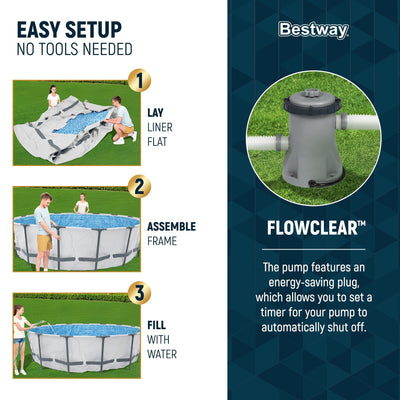 EASY SETUP
NO TOOLS NEEDED

1
LAY
LINER
FLAT

2
ASSEMBLE
FRAME

3
FILL
WITH
WATER

Bestway

FLOWCLEAR™

The pump features an energy-saving plug, which allows you to set a timer for your pump to automatically shut off.