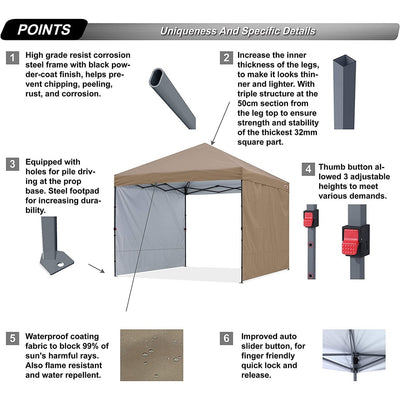 POINTS

Uniqueness And Specific Details

1 High grade resist corrosion steel frame with black powder-coat finish, helps prevent chipping, peeling, rust, and corrosion.

2 Increase the inner thickness of the legs, to make it looks thinner and lighter. With triple structure at the 50cm section from the leg top to ensure strength and stability of the thickest 32mm square part.

3 Equipped with holes for pile driving at the prop base. Steel footpad for increasing durability.

4 Thumb button allowed 3 adjustable heights to meet various demands.

5 Waterproof coating fabric to block 99% of sun's harmful rays. Also flame resistant and water repellent.

6 Improved auto slider button, for finger friendly quick lock and release.